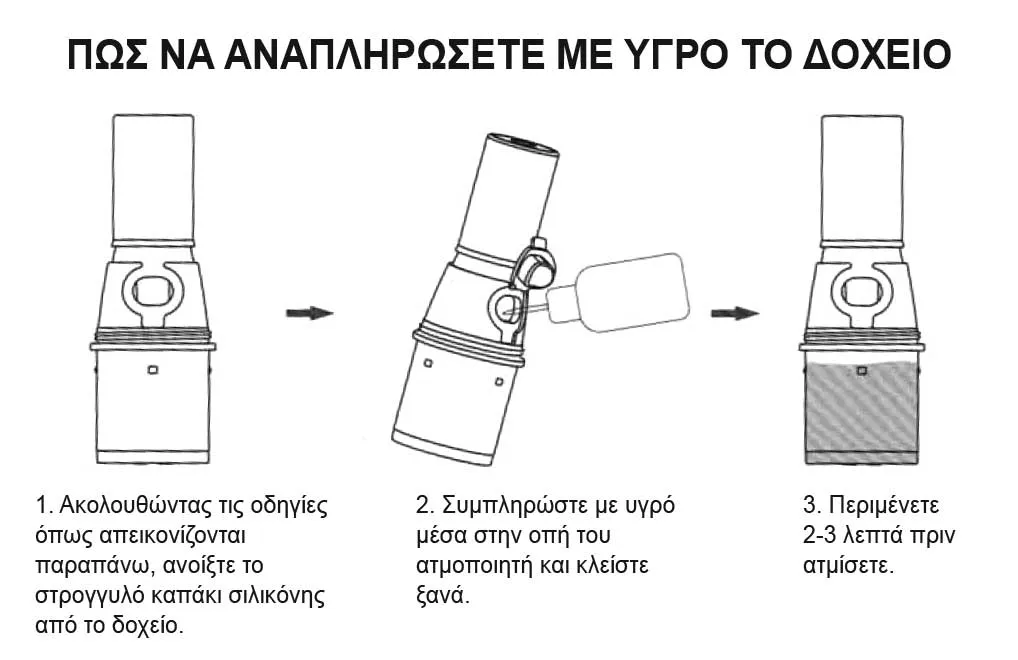 ΠΩΣ ΝΑ ΑΝΑΠΛΗΡΩΣΕΤΕ ΜΕ ΥΓΡΟ ΤΟ ΔΟΧΕΙΟ

1. Ακολουθώντας τις οδηγίες όπως απεικονίζονται παραπάνω, ανοίξτε το στρογγυλό καπάκι σιλικόνης από το δοχείο.

2. Συμπληρώστε με υγρό μέσα στην οπή του ατμοποιητή και κλείστε ξανά.

3. Περιμένετε 2-3 λεπτά πριν ατμίσετε.