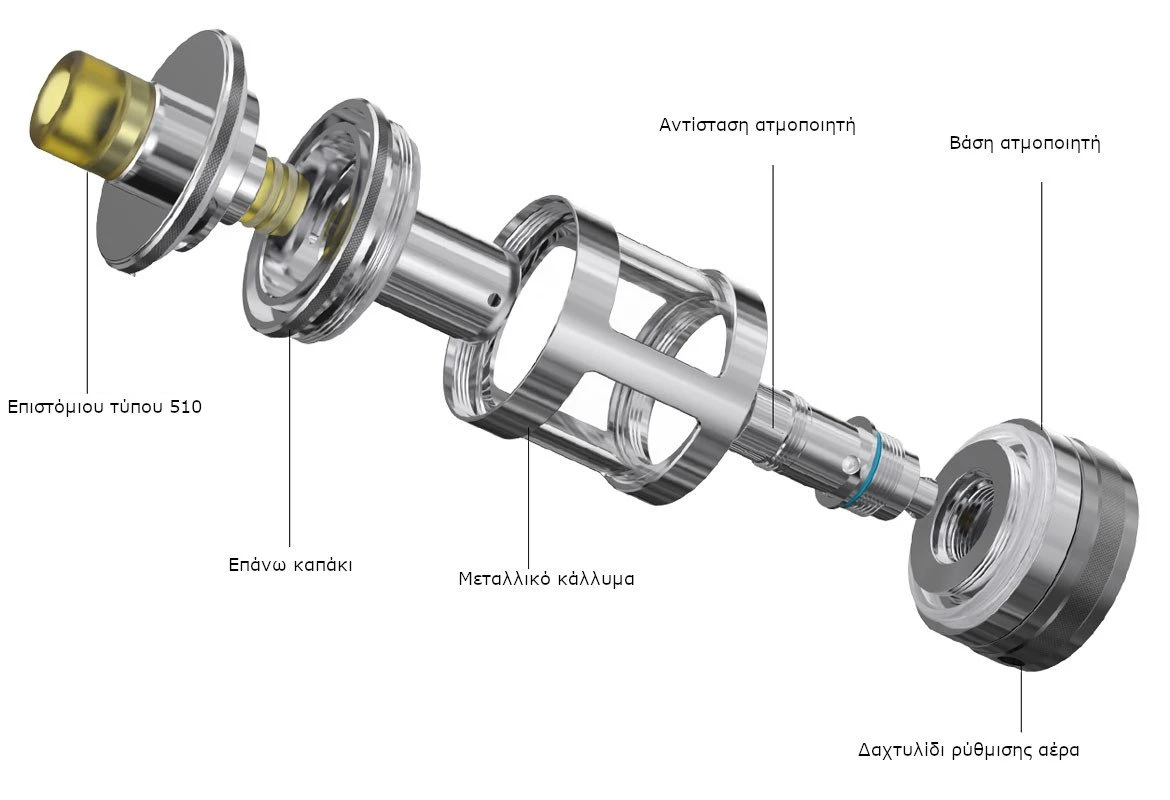 Αντίσταση ατμοποιητή

Βάση ατμοποιητή

Επιστόμιου τύπου 510

Επάνω καπάκι

Μεταλλικό κάλλυμα

Δαχτυλίδι ρύθμισης αέρα