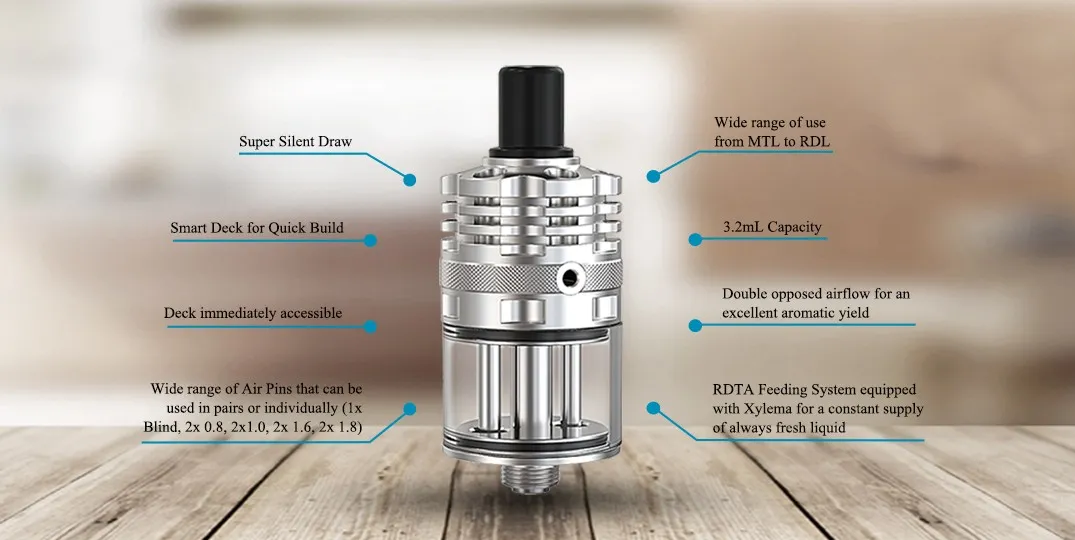 Super Silent Draw

Smart Deck for Quick Build

Deck immediately accessible

Wide range of Air Pins that can be used in pairs or individually (1x Blind, 2x 0.8, 2x1.0, 2x 1.6, 2x 1.8)

Wide range of use from MTL to RDL

3.2mL Capacity

Double opposed airflow for an excellent aromatic yield

RDTA Feeding System equipped with Xylema for a constant supply of always fresh liquid