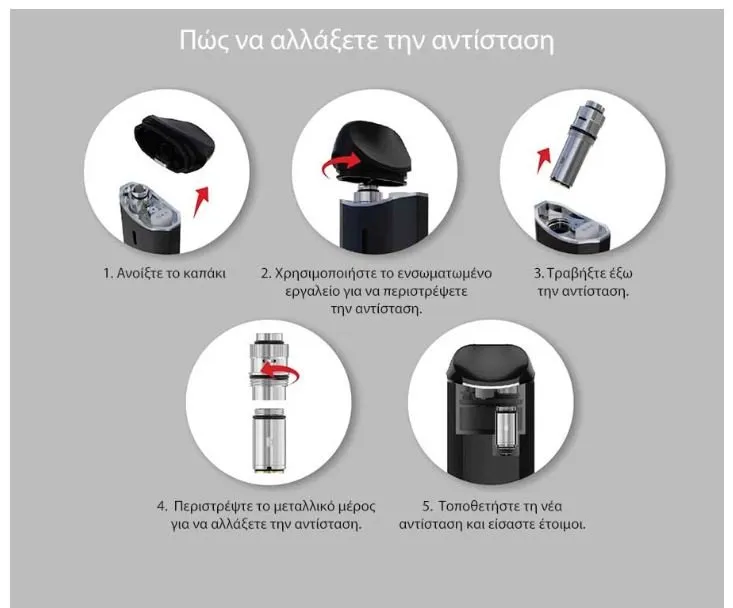 Πώς να αλλάξετε την αντίσταση

1. Ανοίξτε το καπάκι

2. Χρησιμοποιήστε το ενσωματωμένο εργαλείο για να περιστρέψετε την αντίσταση.

3. Τραβήξτε έξω την αντίσταση.

4. Περιστρέψτε το μεταλλικό μέρος για να αλλάξετε την αντίσταση.

5. Τοποθετήστε τη νέα αντίσταση και είσαστε έτοιμοι.